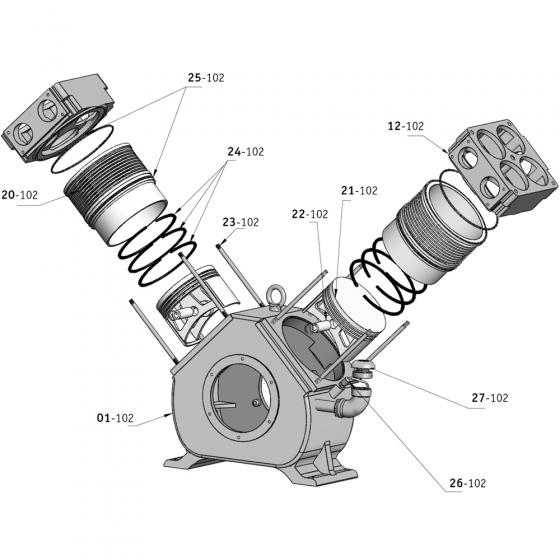 25-102

12-102

24-102

20-102

21-102

22-102

23-102

27-102

01-102

26-102