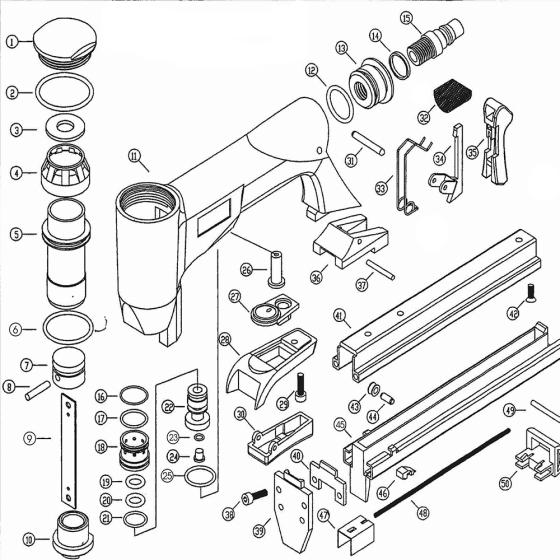 1
2
3
4
5
6
7
8
9
10
11
12
13
14
15
16
17
18
19
20
21
22
23
24
25
26
27
28
29
30
31
32
33
34
35
36
37
38
39
40
41
42
43
44
45
46
47
48
49
50