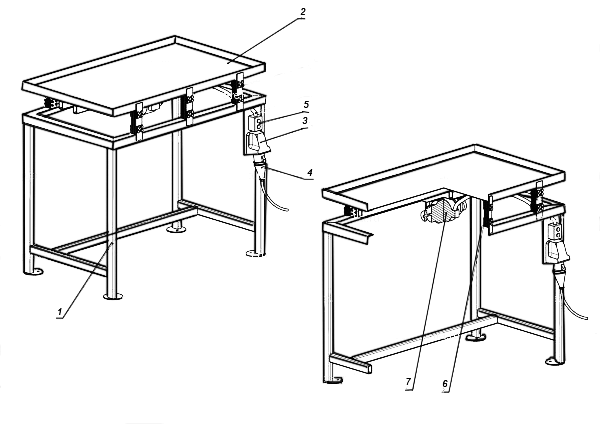 2
5
3
4
1
7
6